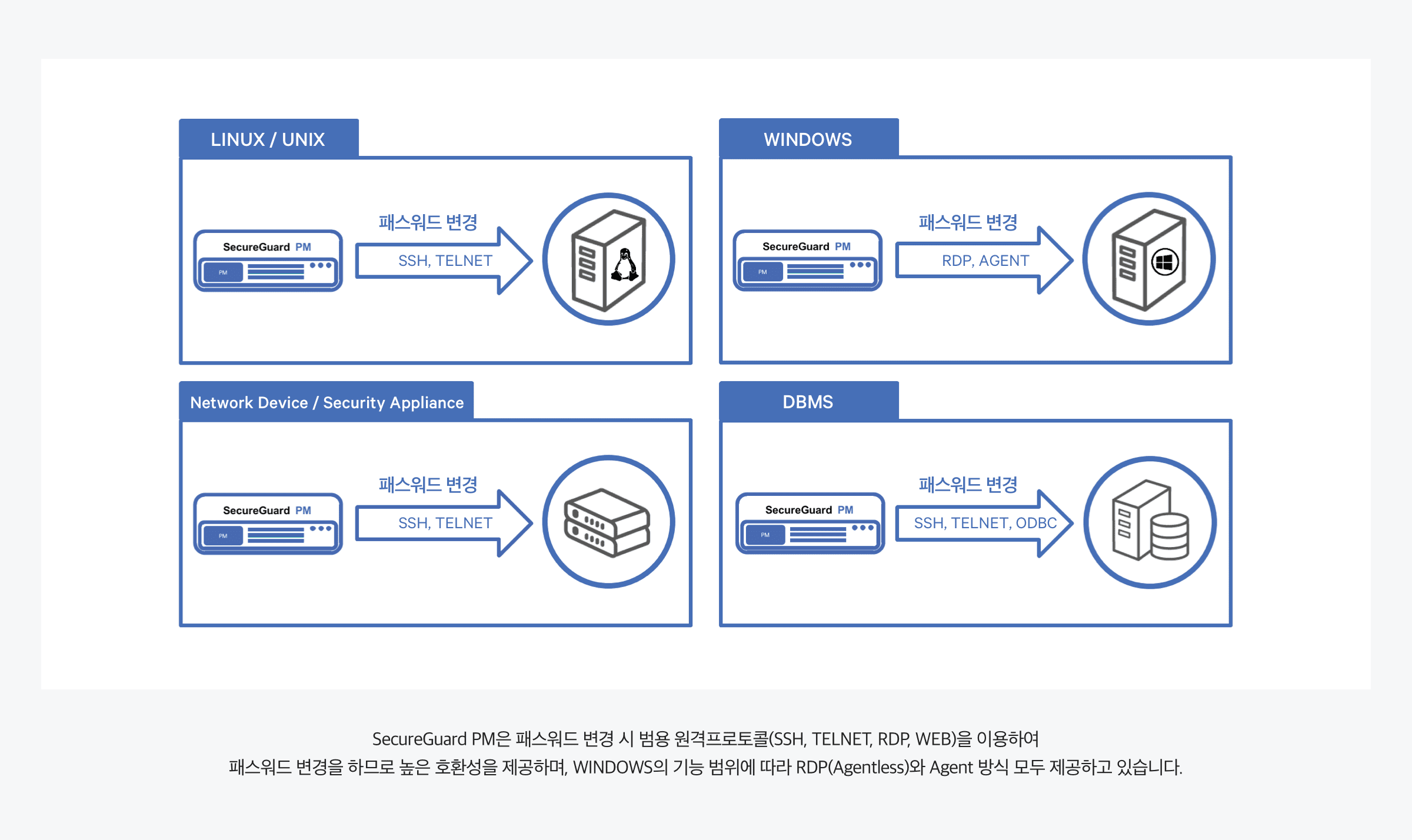 LINUX / UNIX

SecureGuard PM

PM

패스워드 변경

SSH, TELNET

WINDOWS

SecureGuard PM

PM

패스워드 변경

RDP, AGENT

Network Device / Security Appliance

SecureGuard PM

PM

패스워드 변경

SSH, TELNET

DBMS

SecureGuard PM

PM

패스워드 변경

SSH, TELNET, ODBC

SecureGuard PM은 패스워드 변경 시 범용 원격프로토콜(SSH, TELNET, RDP, WEB)을 이용하여
패스워드 변경을 하므로 높은 호환성을 제공하며, WINDOWS의 기능 범위에 따라 RDP(Agentless)와 Agent 방식 모두 제공하고 있습니다.