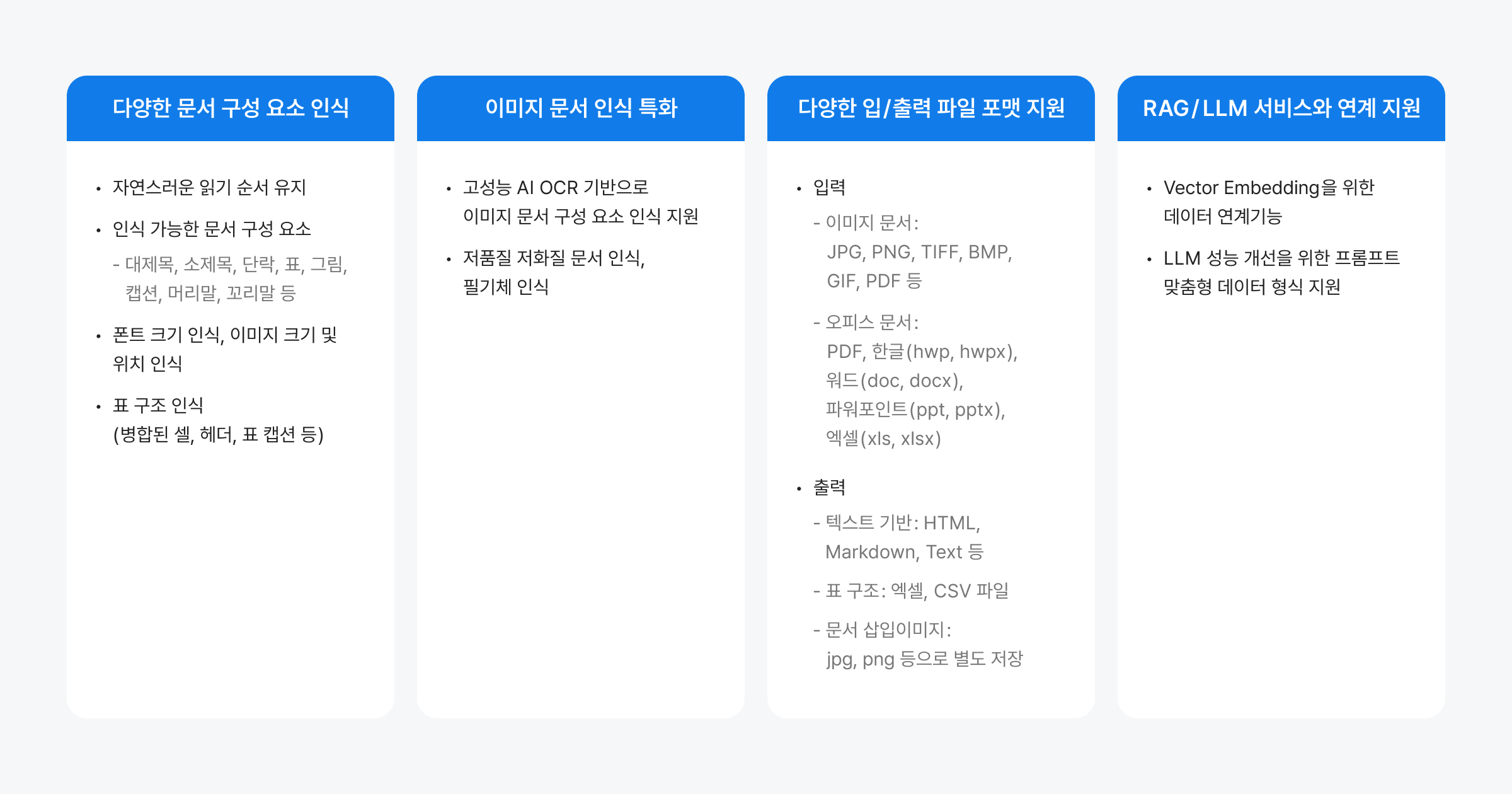 다양한 문서 구성 요소 인식

• 자연스러운 읽기 순서 유지

• 인식 가능한 문서 구성 요소

- 대제목, 소제목, 단락, 표, 그림, 캡션, 머리말, 꼬리말 등

• 폰트 크기 인식, 이미지 크기 및 위치 인식

• 표 구조 인식 (병합된 셀, 헤더, 표 캡션 등)

이미지 문서 인식 특화

• 고성능 AI OCR 기반으로 이미지 문서 구성 요소 인식 지원

• 저품질 저화질 문서 인식, 필기체 인식

다양한 입/출력 파일 포맷 지원

• 입력

- 이미지 문서: JPG, PNG, TIFF, BMP, GIF, PDF 등

- 오피스 문서: PDF, 한글(hwp, hwpx), 워드(doc, docx), 파워포인트(ppt, pptx), 엑셀(xls, xlsx)

• 출력

- 텍스트 기반: HTML, Markdown, Text 등

- 표 구조: 엑셀, CSV 파일

- 문서 삽입이미지: jpg, png 등으로 별도 저장

RAG/LLM 서비스와 연계 지원

• Vector Embedding을 위한 데이터 연계기능

• LLM 성능 개선을 위한 프롬프트 맞춤형 데이터 형식 지원