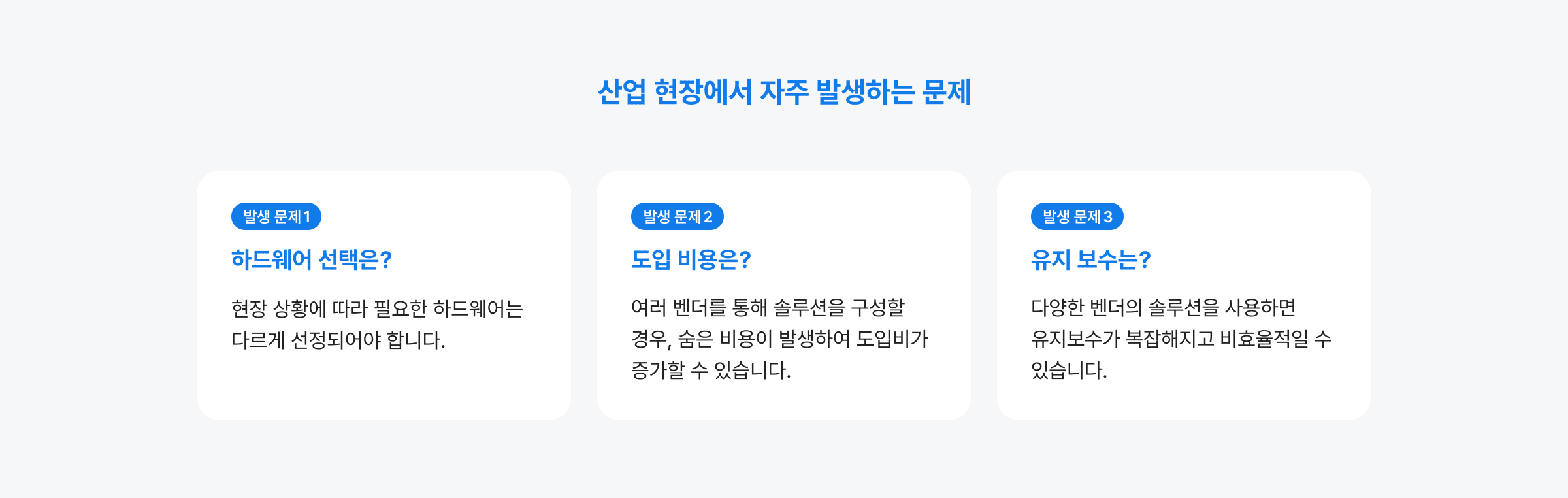 산업 현장에서 자주 발생하는 문제

발생 문제 1

하드웨어 선택은?

현장 상황에 따라 필요한 하드웨어는 다르게 선정되어야 합니다.

발생 문제 2

도입 비용은?

여러 벤더를 통해 솔루션을 구성할 경우, 숨은 비용이 발생하여 도입비가 증가할 수 있습니다.

발생 문제 3

유지 보수는?

다양한 벤더의 솔루션을 사용하면 유지보수가 복잡해지고 비효율적일 수 있습니다.