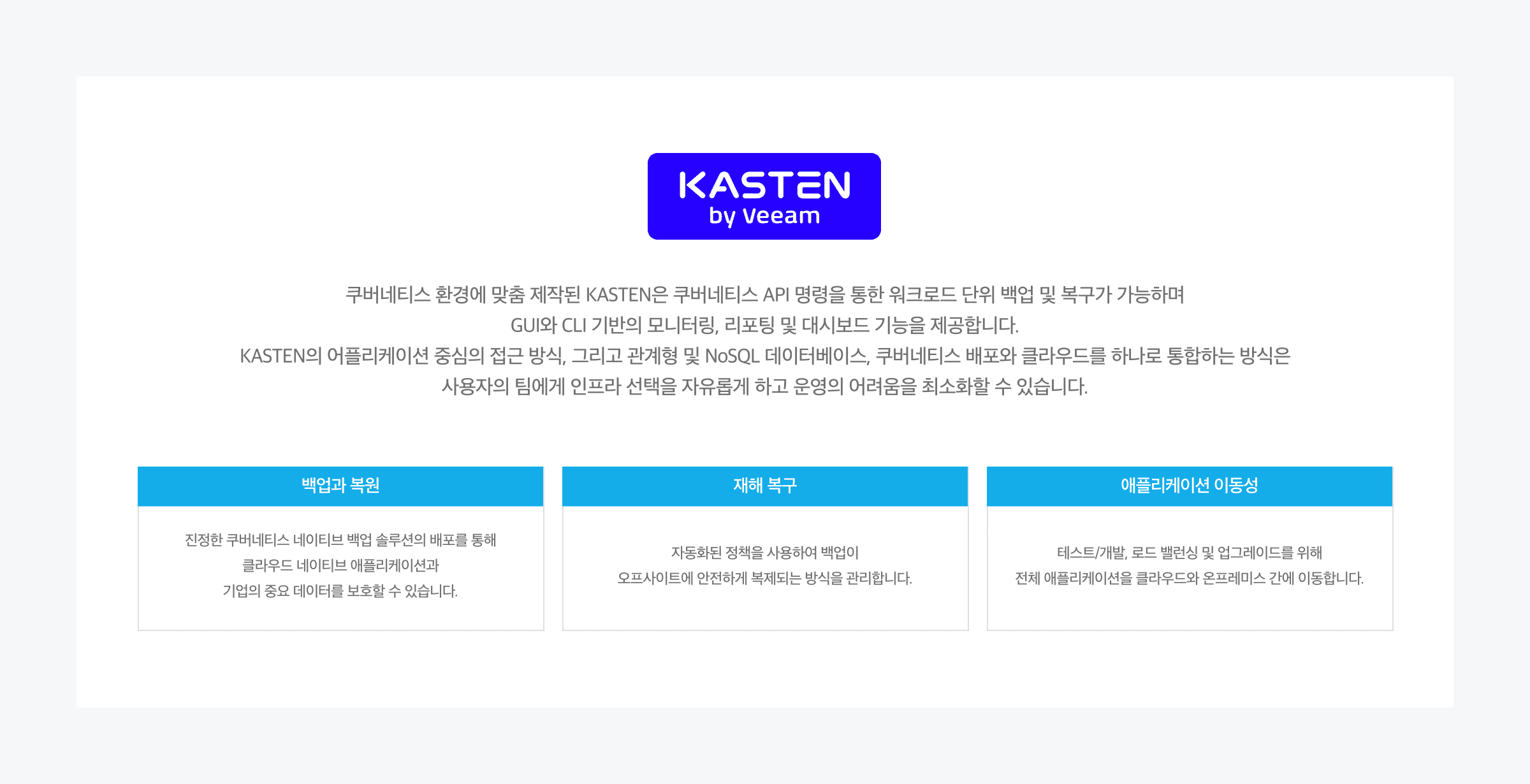 KASTEN
by Veeam

쿠버네티스 환경에 맞춤 제작된 KASTEN은 쿠버네티스 API 명령을 통한 워크로드 단위 백업 및 복구가 가능하며 GUI와 CLI 기반의 모니터링, 리포팅 및 대시보드 기능을 제공합니다. KASTEN의 어플리케이션 중심의 접근 방식, 그리고 관계형 및 NoSQL 데이터베이스, 쿠버네티스 배포와 클라우드를 하나로 통합하는 방식은 사용자의 팀에게 인프라 선택을 자유롭게 하고 운영의 어려움을 최소화할 수 있습니다.

백업과 복원

진정한 쿠버네티스 네이티브 백업 솔루션의 배포를 통해 클라우드 네이티브 애플리케이션과 기업의 중요 데이터를 보호할 수 있습니다.

재해 복구

자동화된 정책을 사용하여 백업이 오프사이트에 안전하게 복제되는 방식을 관리합니다.

애플리케이션 이동성

테스트/개발, 로드 밸런싱 및 업그레이드를 위해 전체 애플리케이션을 클라우드와 온프레미스 간에 이동합니다.