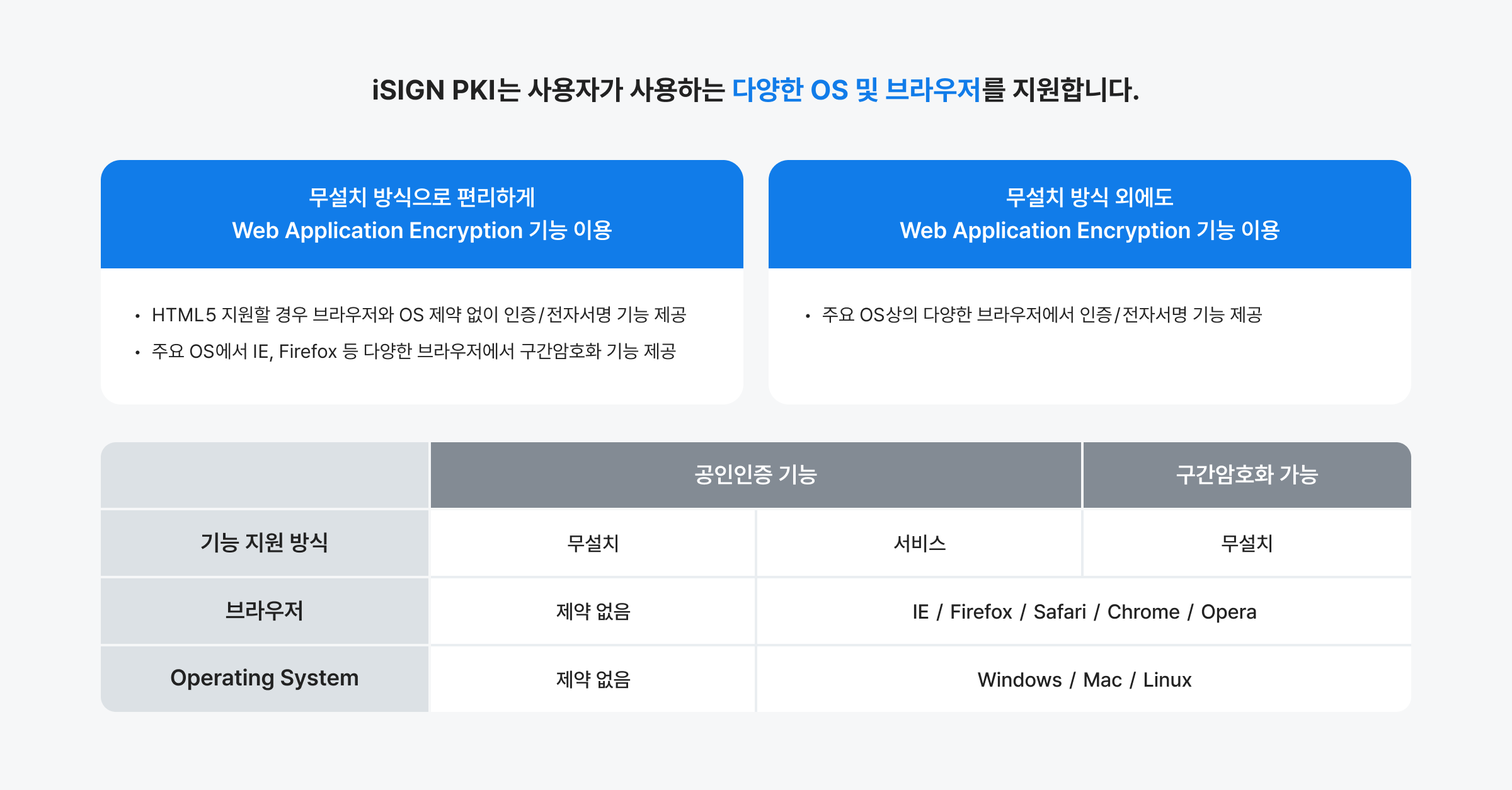 iSIGN PKI는 사용자가 사용하는 다양한 OS 및 브라우저를 지원합니다.

무설치 방식으로 편리하게
Web Application Encryption 기능 이용

• HTML5 지원할 경우 브라우저와 OS 제약 없이 인증/전자서명 기능 제공
• 주요 OS에서 IE, Firefox 등 다양한 브라우저에서 구간암호화 기능 제공

무설치 방식 외에도
Web Application Encryption 기능 이용

• 주요 OS상의 다양한 브라우저에서 인증/전자서명 기능 제공

| | 공인인증 기능 | | 구간암호화 가능 |
|---|---|---|---|
| 기능 지원 방식 | 무설치 | 서비스 | 무설치 |
| 브라우저 | 제약 없음 | IE / Firefox / Safari / Chrome / Opera | |
| Operating System | 제약 없음 | Windows / Mac / Linux | |