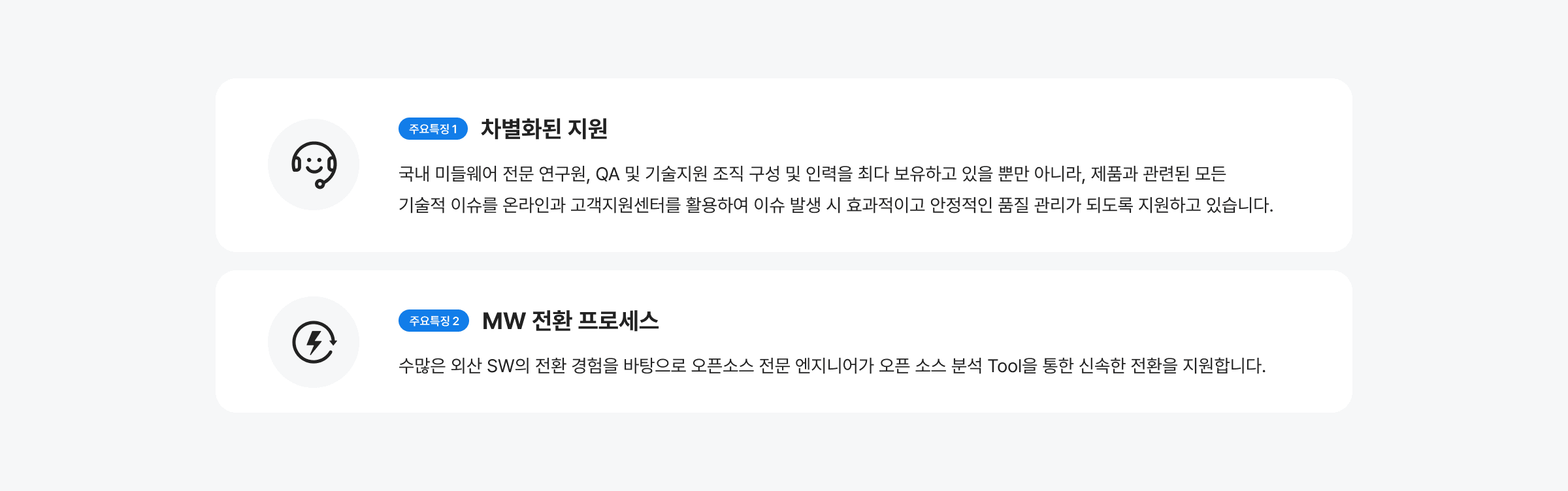 주요특징 1 차별화된 지원

국내 미들웨어 전문 연구원, QA 및 기술지원 조직 구성 및 인력을 최다 보유하고 있을 뿐만 아니라, 제품과 관련된 모든 기술적 이슈를 온라인과 고객지원센터를 활용하여 이슈 발생 시 효과적이고 안정적인 품질 관리가 되도록 지원하고 있습니다.

주요특징 2 MW 전환 프로세스

수많은 외산 SW의 전환 경험을 바탕으로 오픈소스 전문 엔지니어가 오픈 소스 분석 Tool을 통한 신속한 전환을 지원합니다.