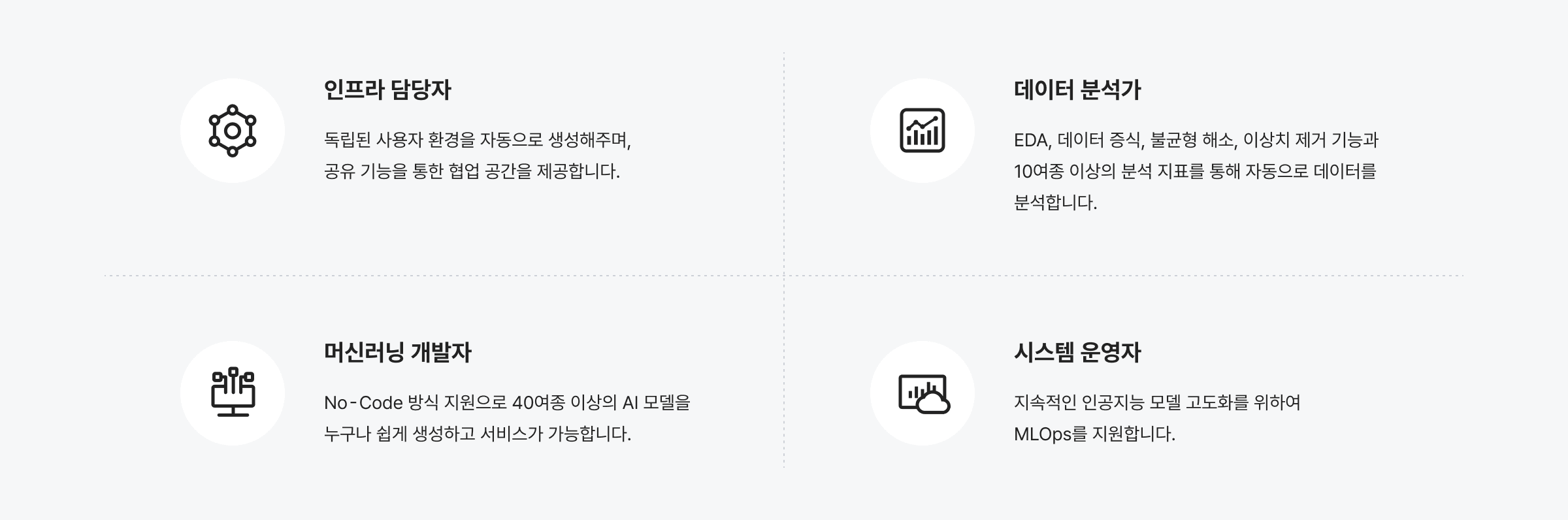 인프라 담당자

독립된 사용자 환경을 자동으로 생성해주며, 공유 기능을 통한 협업 공간을 제공합니다.

데이터 분석가

EDA, 데이터 증식, 불균형 해소, 이상치 제거 기능과 10여종 이상의 분석 지표를 통해 자동으로 데이터를 분석합니다.

머신러닝 개발자

No-Code 방식 지원으로 40여종 이상의 AI 모델을 누구나 쉽게 생성하고 서비스가 가능합니다.

시스템 운영자

지속적인 인공지능 모델 고도화를 위하여 MLOps를 지원합니다.