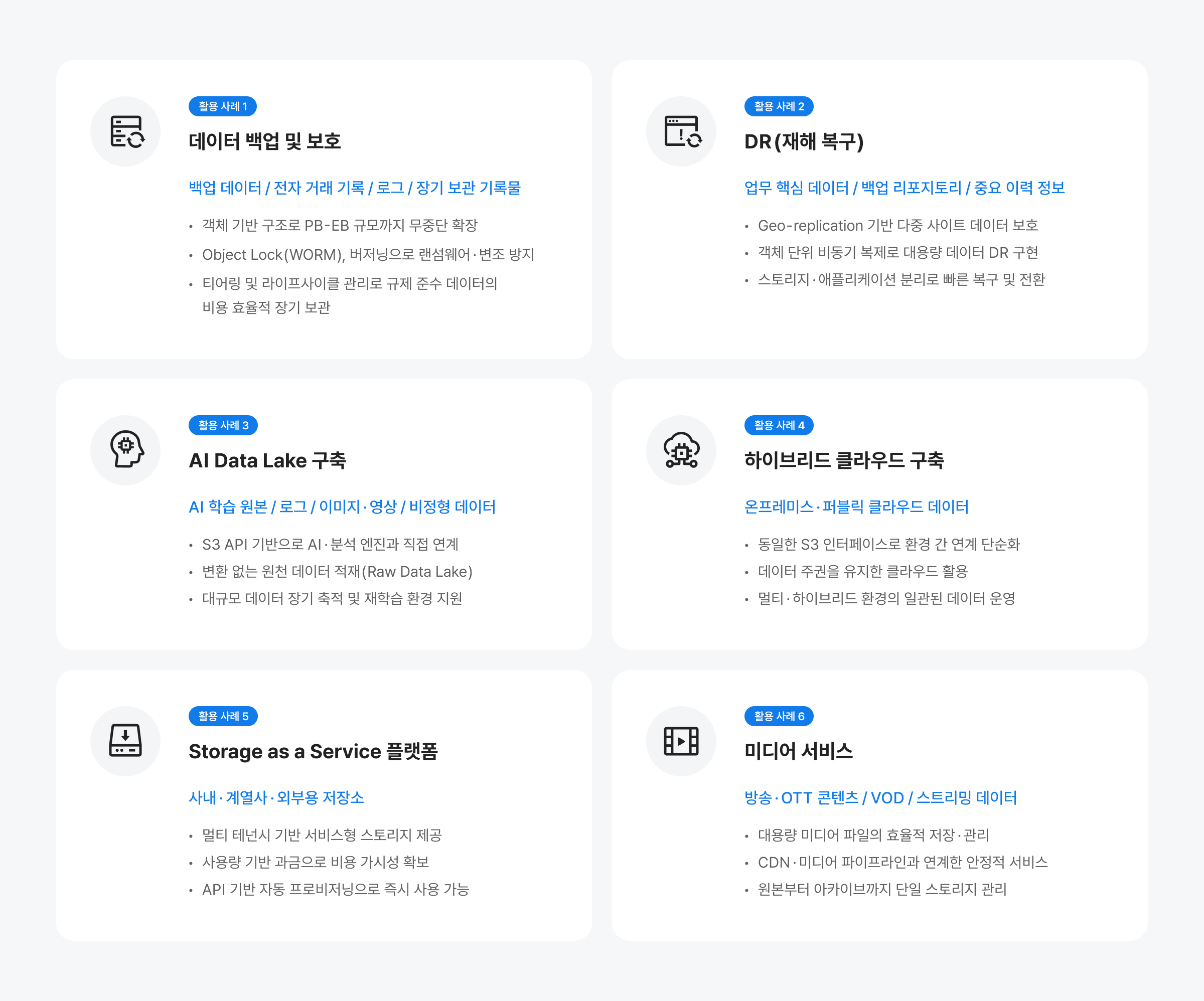 활용 사례 1

데이터 백업 및 보호

백업 데이터 / 전자 거래 기록 / 로그 / 장기 보관 기록물

• 객체 기반 구조로 PB-EB 규모까지 무중단 확장
• Object Lock(WORM), 버저닝으로 랜섬웨어·변조 방지
• 티어링 및 라이프사이클 관리로 규제 준수 데이터의 비용 효율적 장기 보관

활용 사례 2

DR(재해 복구)

업무 핵심 데이터 / 백업 리포지토리 / 중요 이력 정보

• Geo-replication 기반 다중 사이트 데이터 보호
• 객체 단위 비동기 복제로 대용량 데이터 DR 구현
• 스토리지·애플리케이션 분리로 빠른 복구 및 전환

활용 사례 3

AI Data Lake 구축

AI 학습 원본 / 로그 / 이미지·영상 / 비정형 데이터

• S3 API 기반으로 AI·분석 엔진과 직접 연계
• 변환 없는 원천 데이터 적재(Raw Data Lake)
• 대규모 데이터 장기 축적 및 재학습 환경 지원

활용 사례 4

하이브리드 클라우드 구축

온프레미스·퍼블릭 클라우드 데이터

• 동일한 S3 인터페이스로 환경 간 연계 단순화
• 데이터 주권을 유지한 클라우드 활용
• 멀티·하이브리드 환경의 일관된 데이터 운영

활용 사례 5

Storage as a Service 플랫폼

사내·계열사·외부용 저장소

• 멀티 테넌시 기반 서비스형 스토리지 제공
• 사용량 기반 과금으로 비용 가시성 확보
• API 기반 자동 프로비저닝으로 즉시 사용 가능

활용 사례 6

미디어 서비스

방송·OTT 콘텐츠 / VOD / 스트리밍 데이터

• 대용량 미디어 파일의 효율적 저장·관리
• CDN·미디어 파이프라인과 연계한 안정적 서비스
• 원본부터 아카이브까지 단일 스토리지 관리