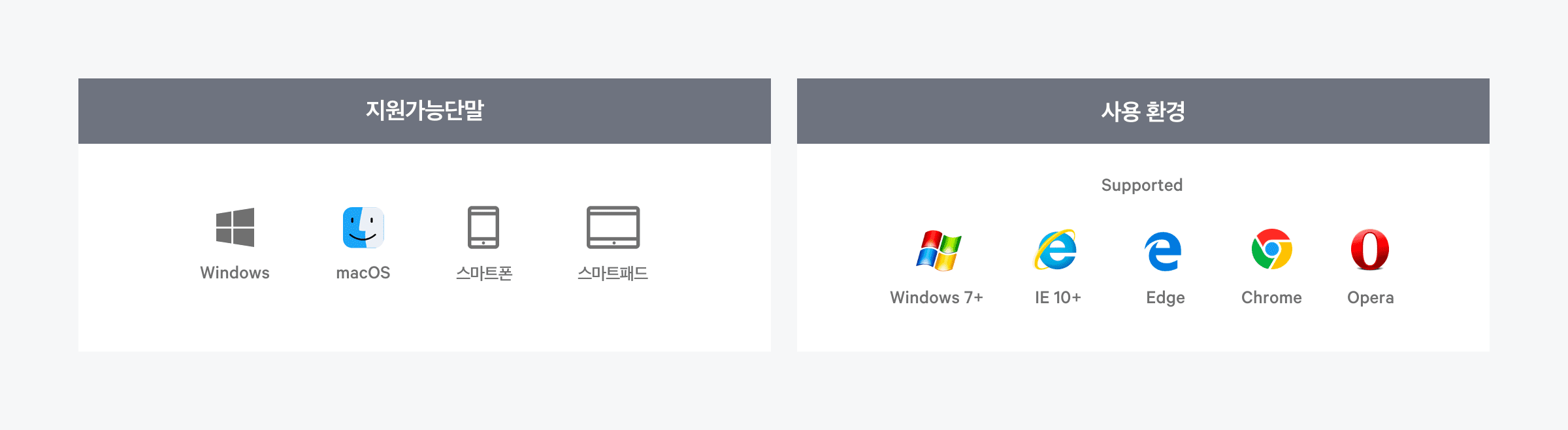 지원가능단말

Windows

macOS

스마트폰

스마트패드

사용 환경

Supported

Windows 7+

IE 10+

Edge

Chrome

Opera